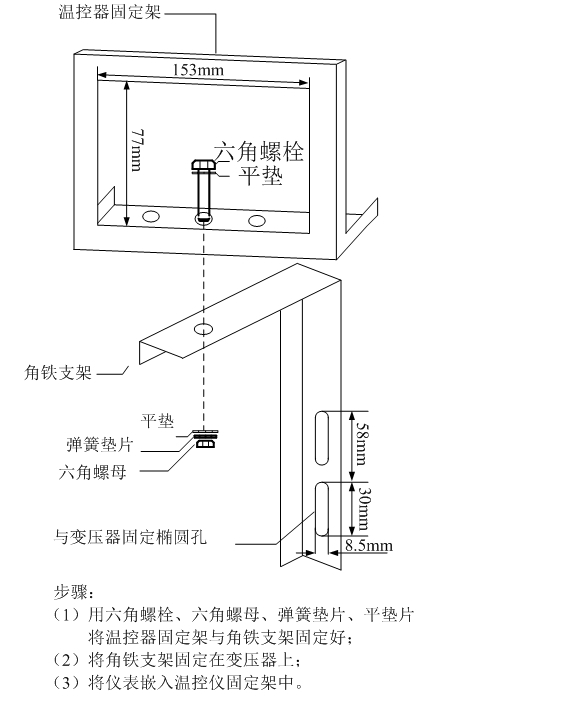 温控器固定架

153mm

77mm

六角螺栓

平垫

角铁支架

平垫

弹簧垫片

六角螺母

58mm

30mm

8.5mm

与变压器固定椭圆孔

步骤：

（1）用六角螺栓、六角螺母、弹簧垫片、平垫片将温控器固定架与角铁支架固定好；

（2）将角铁支架固定在变压器上；

（3）将仪表嵌入温控仪固定架中。